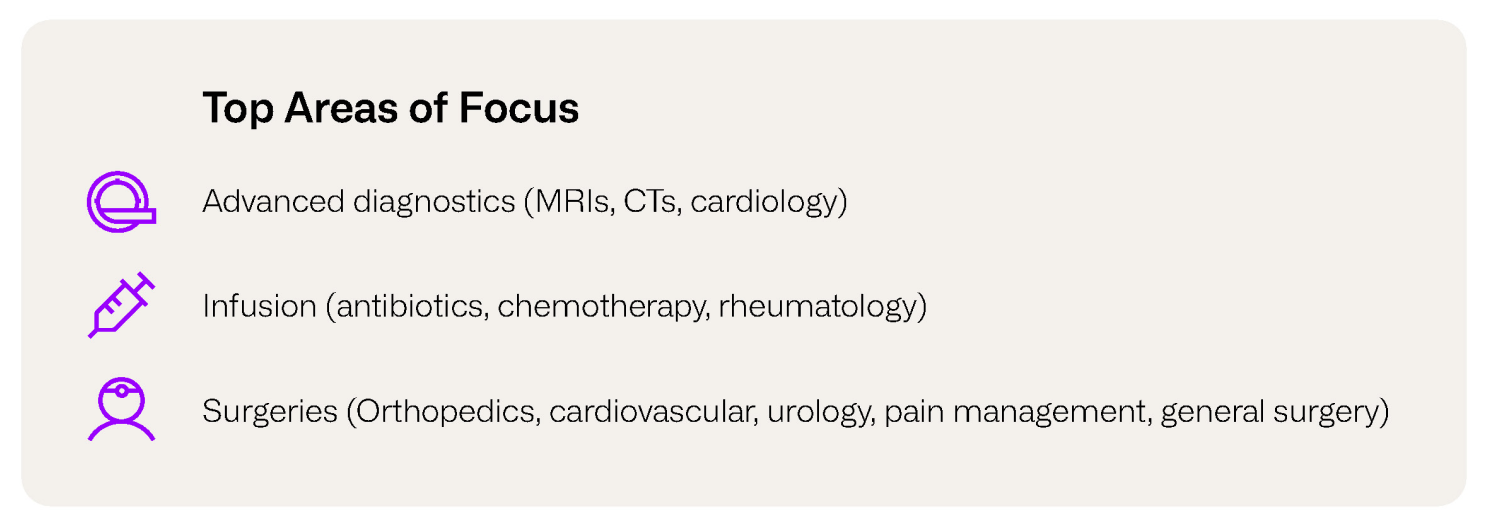 Top Areas of Focus

Advanced diagnostics (MRIs, CTs, cardiology)

Infusion (antibiotics, chemotherapy, rheumatology)

Surgeries (Orthopedics, cardiovascular, urology, pain management, general surgery)